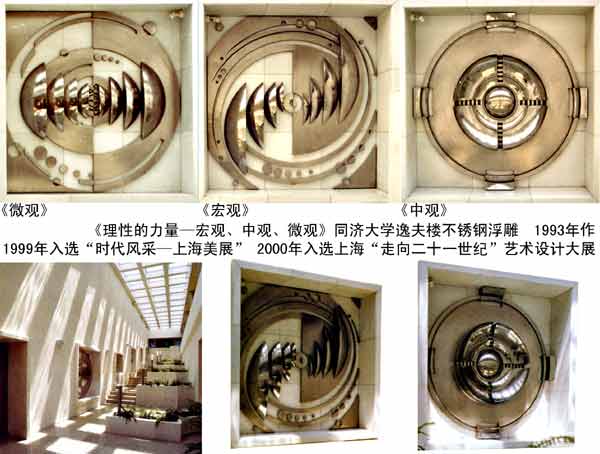 《微观》 《宏观》 《中观》

《理性的力量—宏观、中观、微观》同济大学逸夫楼不锈钢浮雕 1993年作
1999年入选“时代风采—上海美展” 2000年入选上海“走向二十一世纪”艺术设计大展